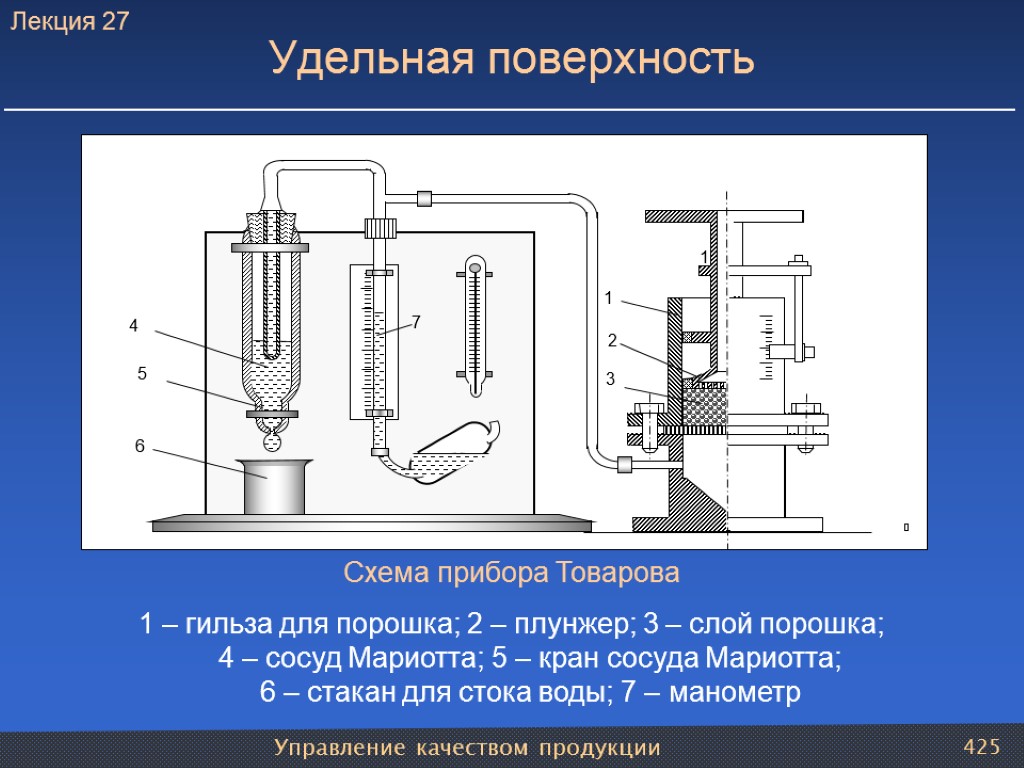 Лекция 27

Удельная поверхность

4
5
6
7
1
1
2
3

Схема прибора Товарова

1 – гильза для порошка; 2 – плунжер; 3 – слой порошка; 4 – сосуд Мариотта; 5 – кран сосуда Мариотта; 6 – стакан для стока воды; 7 – манометр

Управление качеством продукции

425